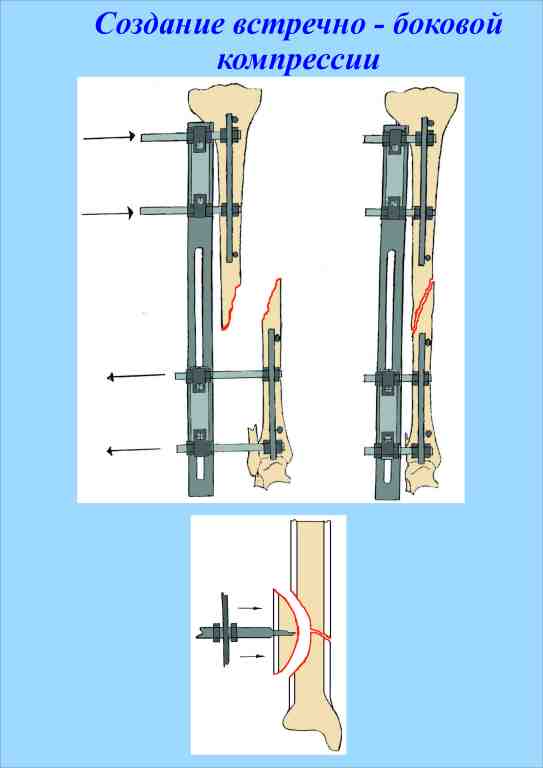 Создание встречно - боковой компрессии